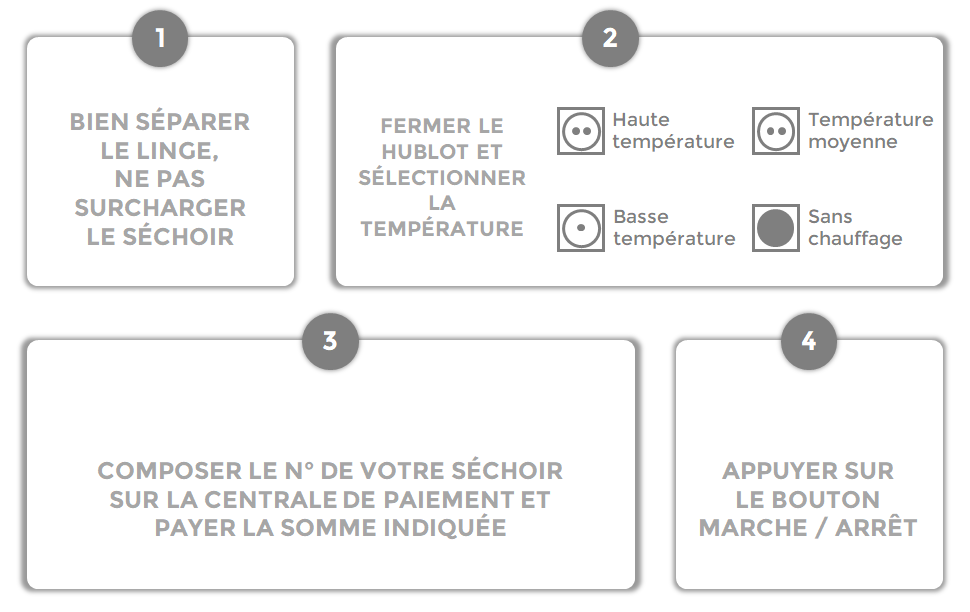 1

BIEN SÉPARER LE LINGE, NE PAS SURCHARGER LE SÉCHOIR

2

FERMER LE HUBLOT ET SÉLECTIONNER LA TEMPÉRATURE

Haute température

Température moyenne

Basse température

Sans chauffage

3

COMPOSER LE N° DE VOTRE SÉCHOIR SUR LA CENTRALE DE PAIEMENT ET PAYER LA SOMME INDIQUÉE

4

APPUYER SUR LE BOUTON MARCHE / ARRÊT