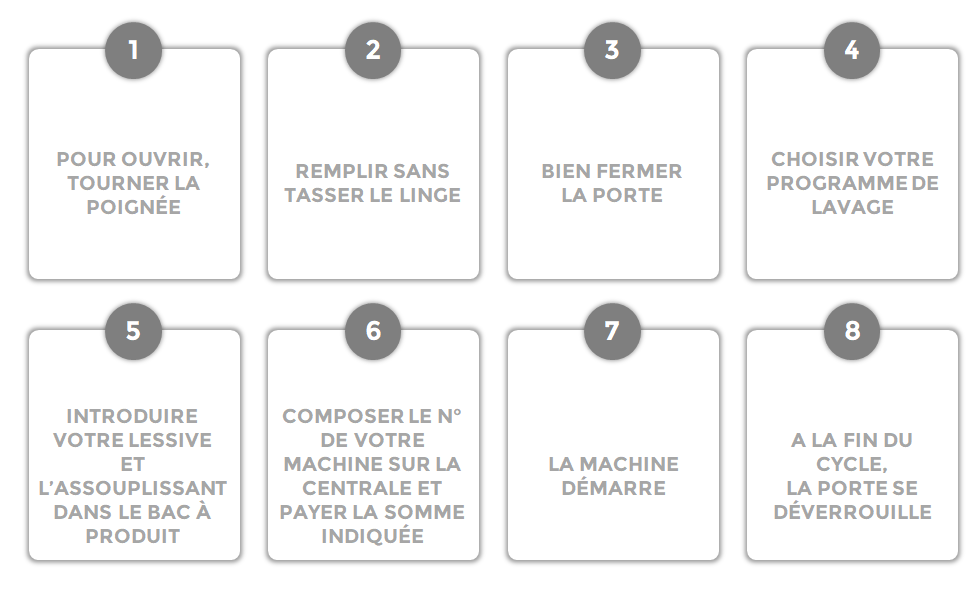 1

POUR OUVRIR, TOURNER LA POIGNÉE

2

REMPLIR SANS TASSER LE LINGE

3

BIEN FERMER LA PORTE

4

CHOISIR VOTRE PROGRAMME DE LAVAGE

5

INTRODUIRE VOTRE LESSIVE ET L'ASSOUPLISSANT DANS LE BAC À PRODUIT

6

COMPOSER LE N° DE VOTRE MACHINE SUR LA CENTRALE ET PAYER LA SOMME INDIQUÉE

7

LA MACHINE DÉMARRE

8

A LA FIN DU CYCLE, LA PORTE SE DÉVERROUILLE